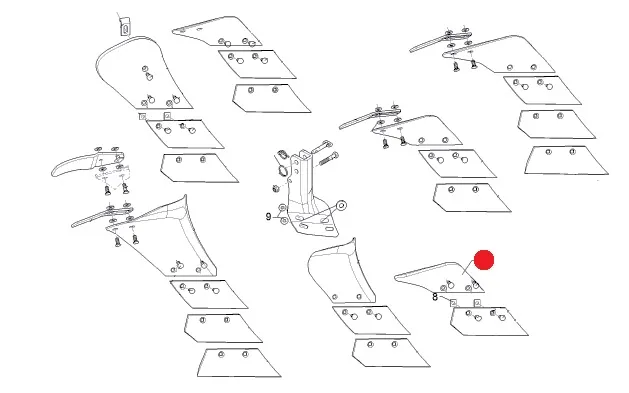 9
8