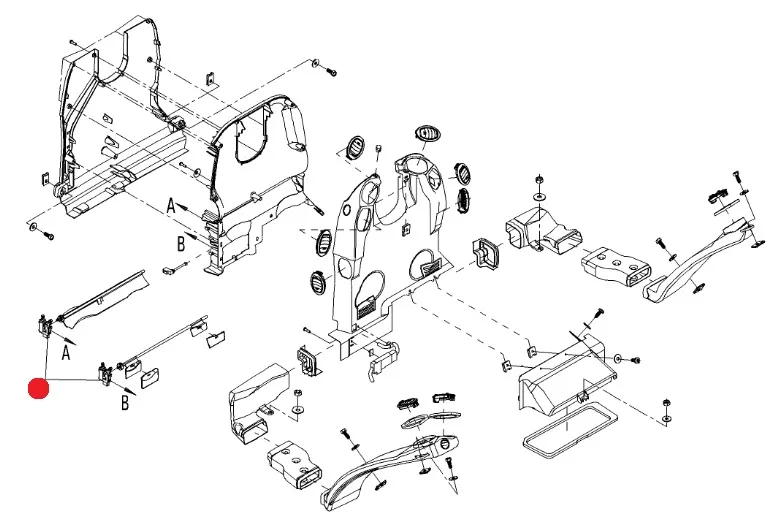 A
B
A
B