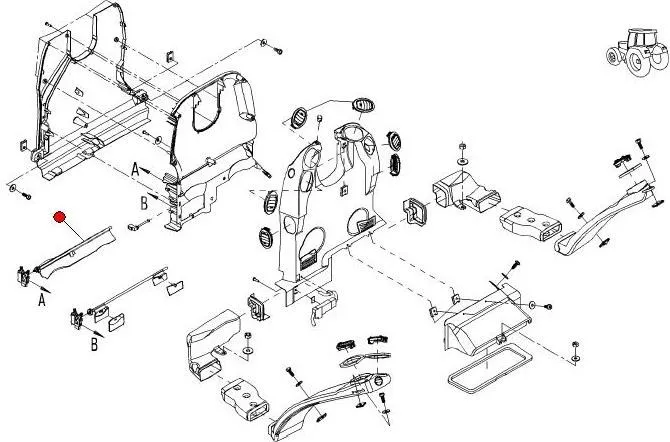 A
B
A
B