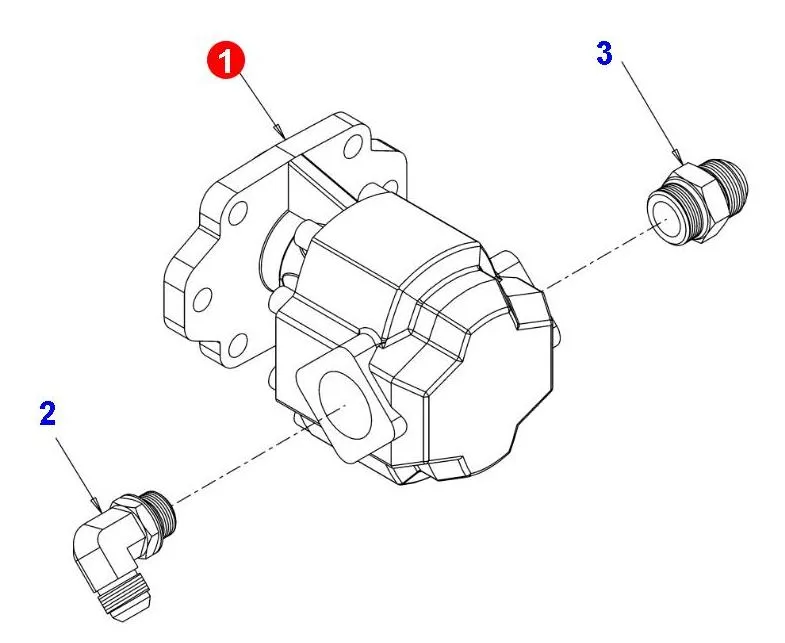 1
3
2