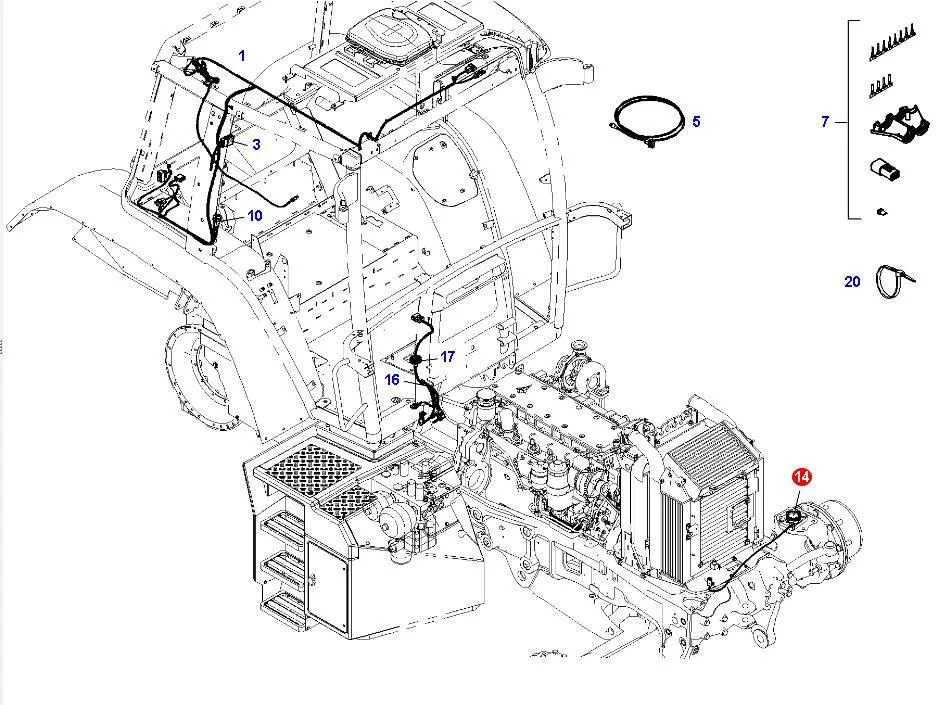 1
3
10
5
7
20
17
16
14