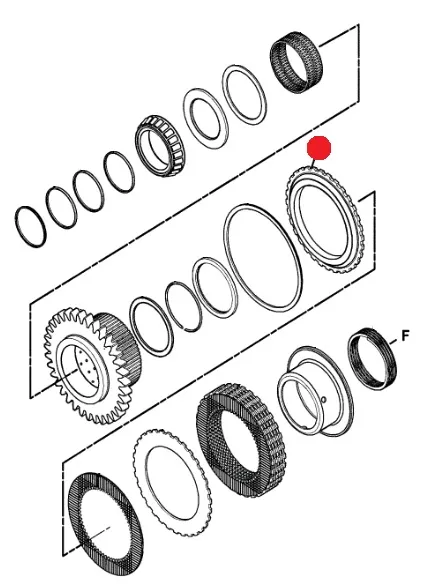 F