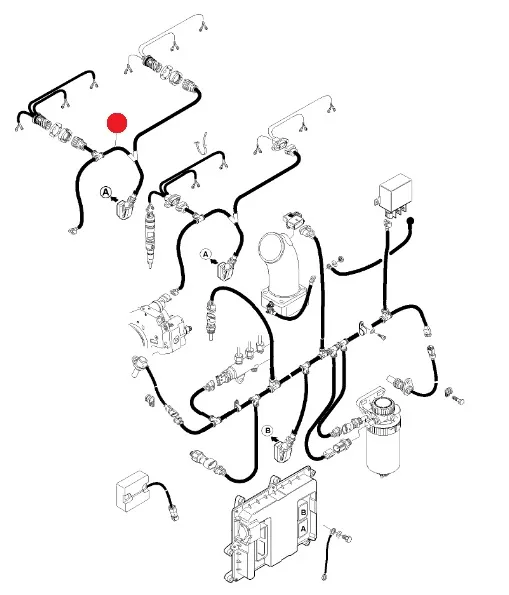 A
A
B
B
A