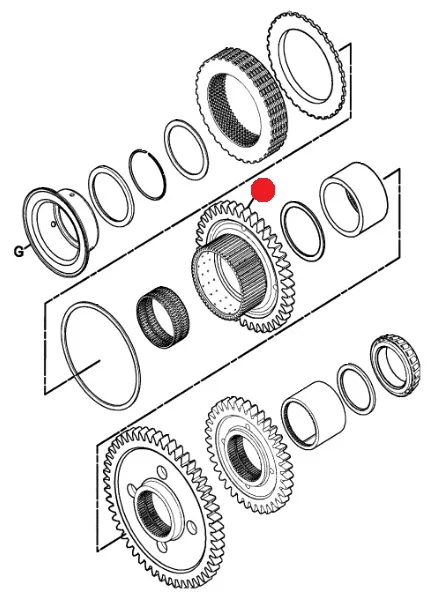 G