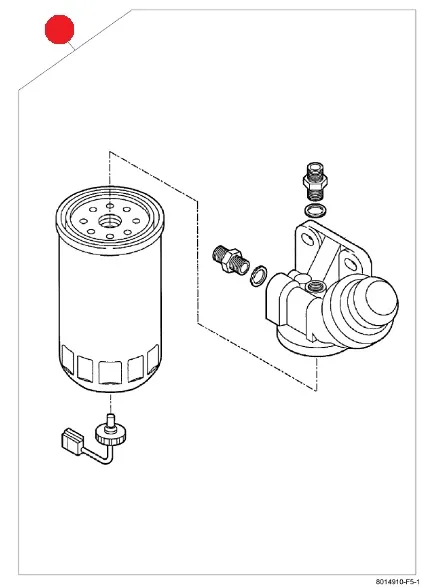 8014910-F5-1