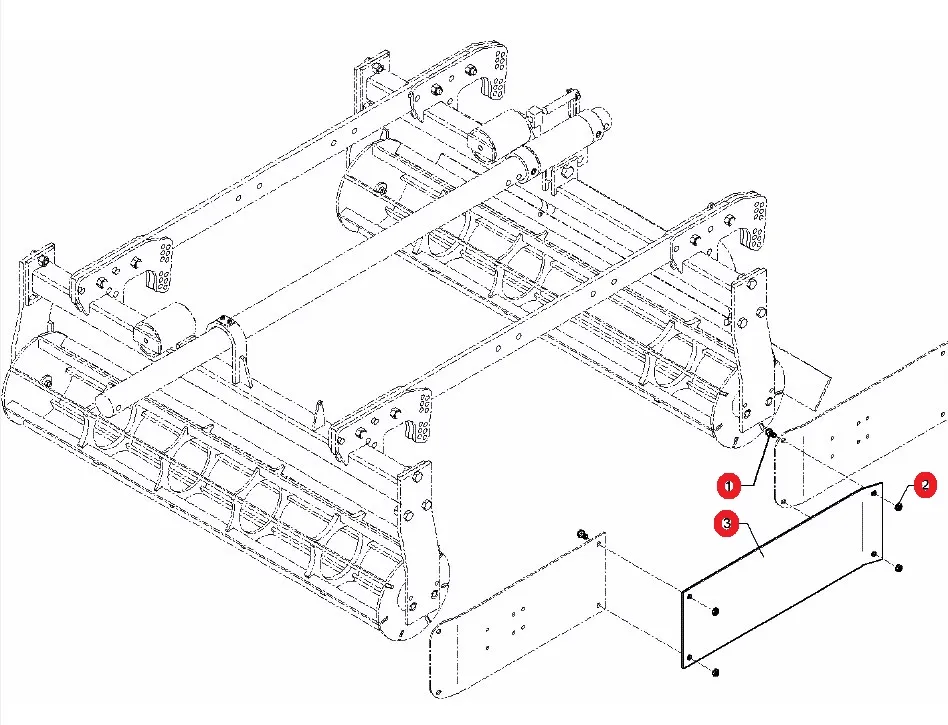 1
2
3