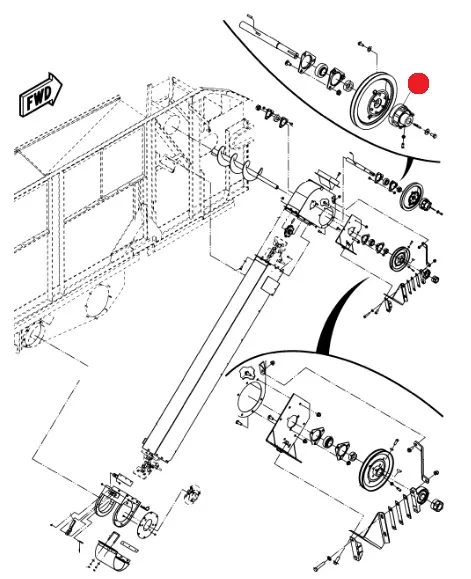 FWD