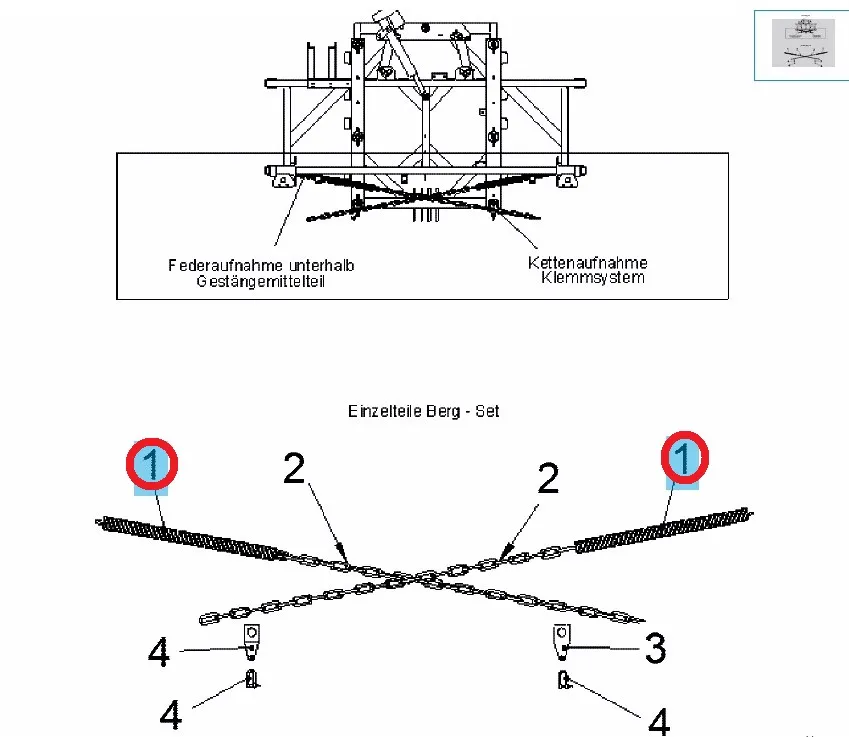 Federaufnahme unterhalb Gestängemittelteil

Kettenaufnahme Klemmsystem

Einzelteile Berg - Set

1

2

2

1

4

3

4

4