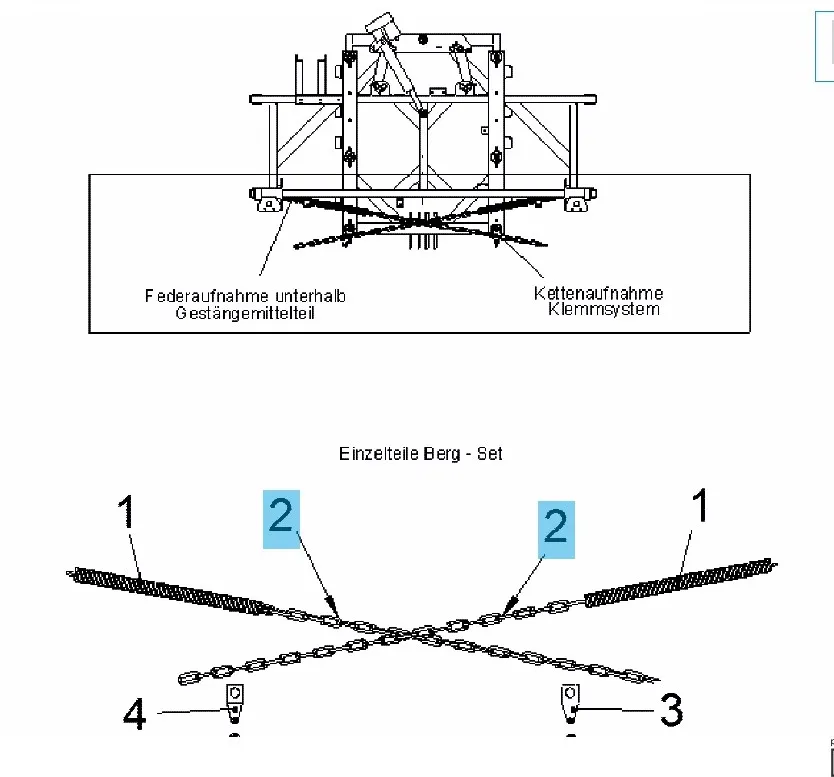 Federaufnahme unterhalb
Gestängemittelteil

Kettenaufnahme
Klemmsystem

Einzelteile Berg - Set

1

2

2

1

4

3