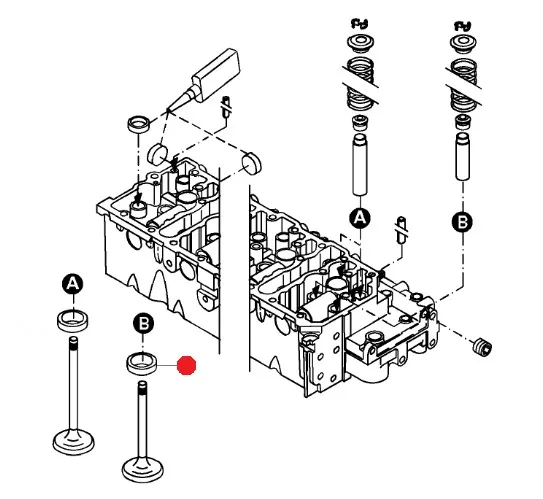 A
B
A
B