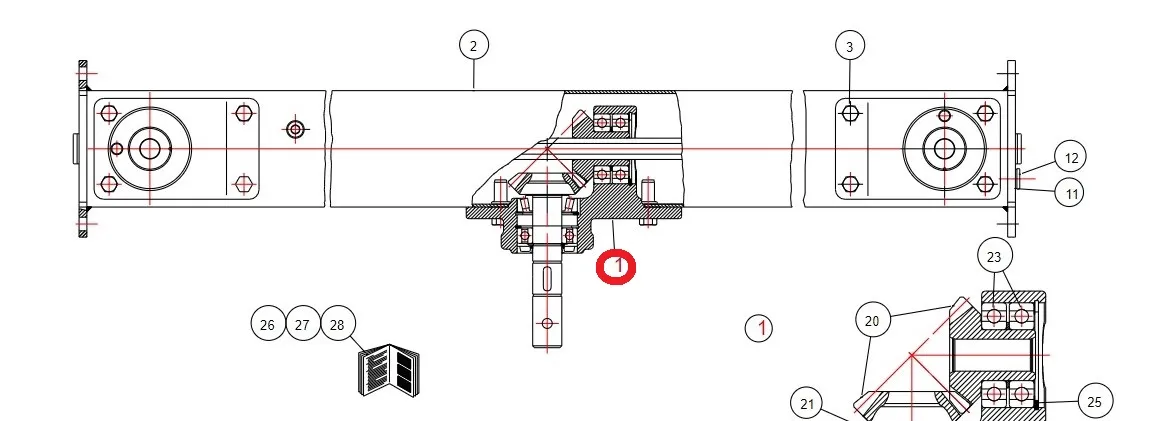 2
3
12
11
1
23
26
27
28
1
20
21
25