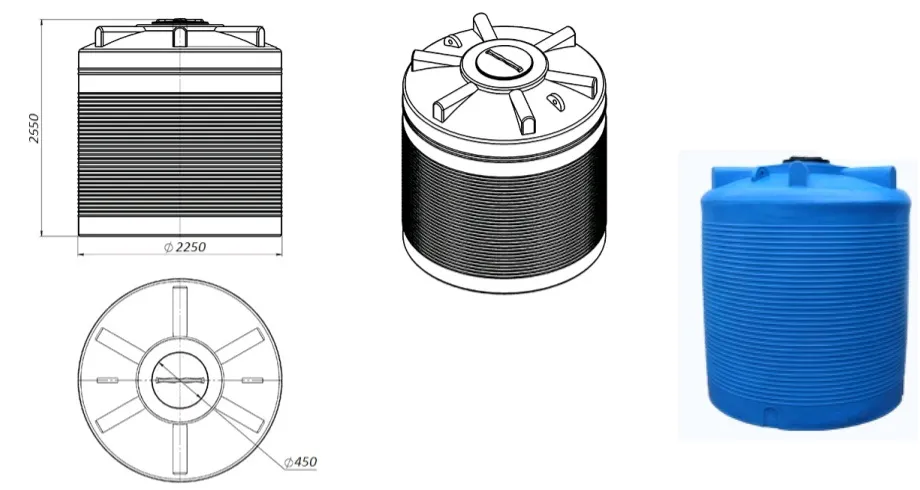 2550

$\varnothing$ 2250

$\varnothing$450