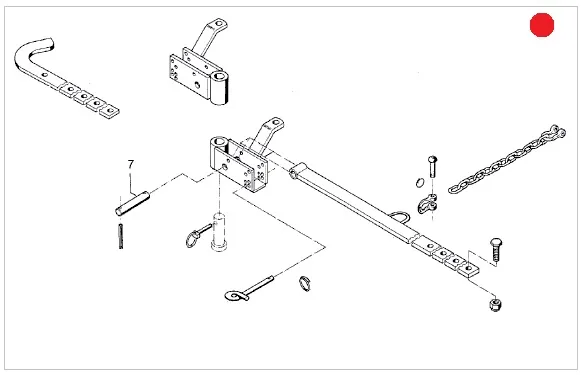 7