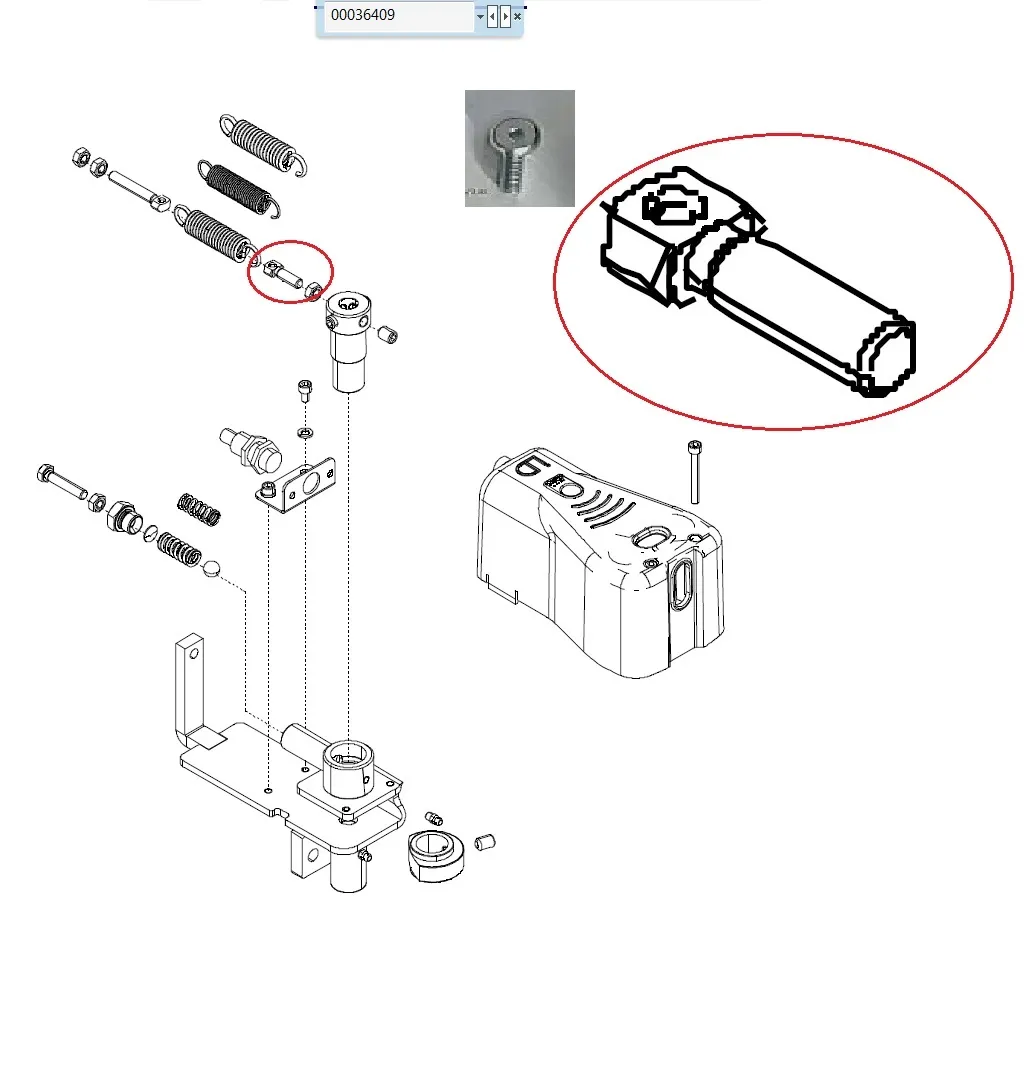 00036409