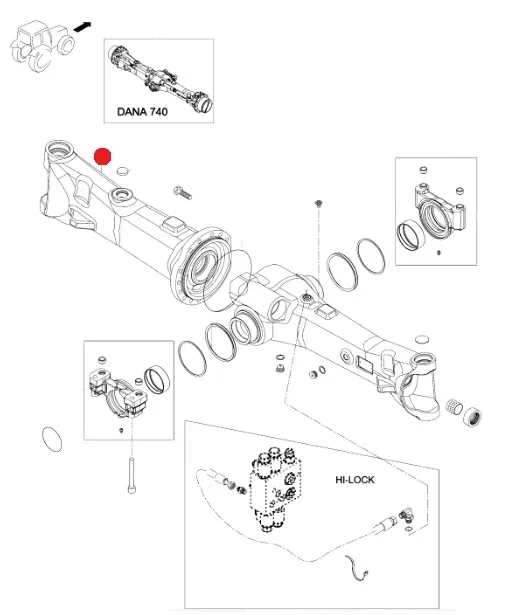 DANA 740

HI-LOCK