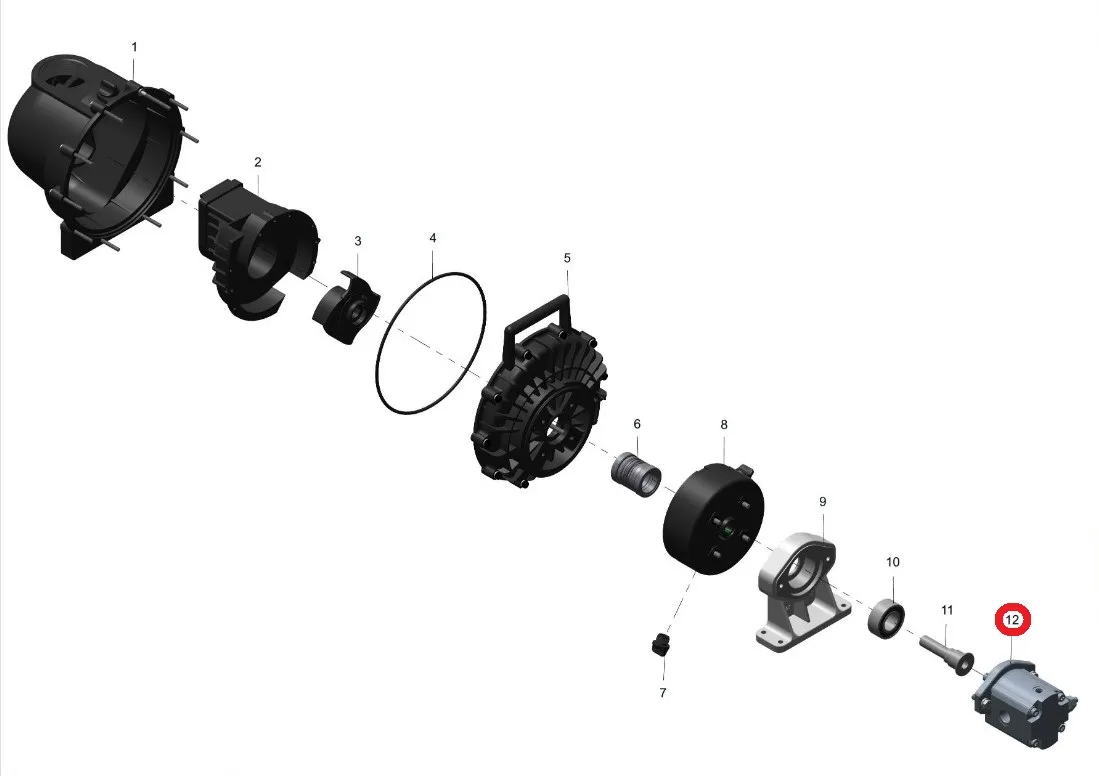 1
2
3
4
5
6
8
9
10
11
12
7