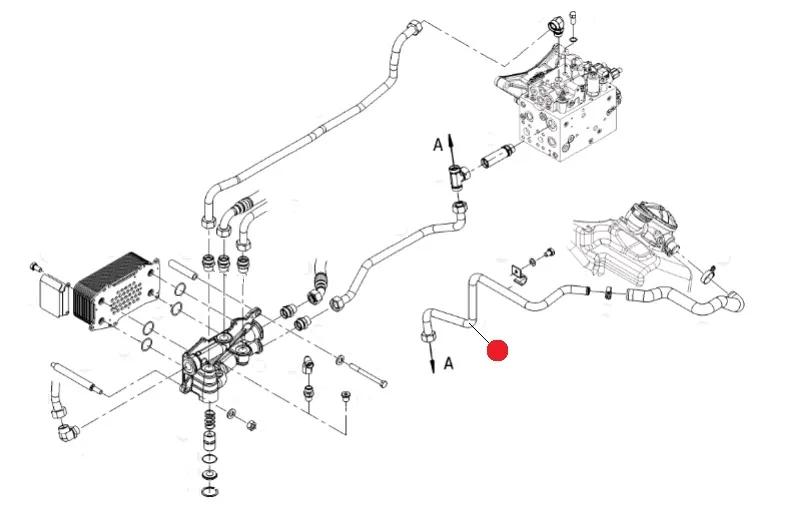 A

A