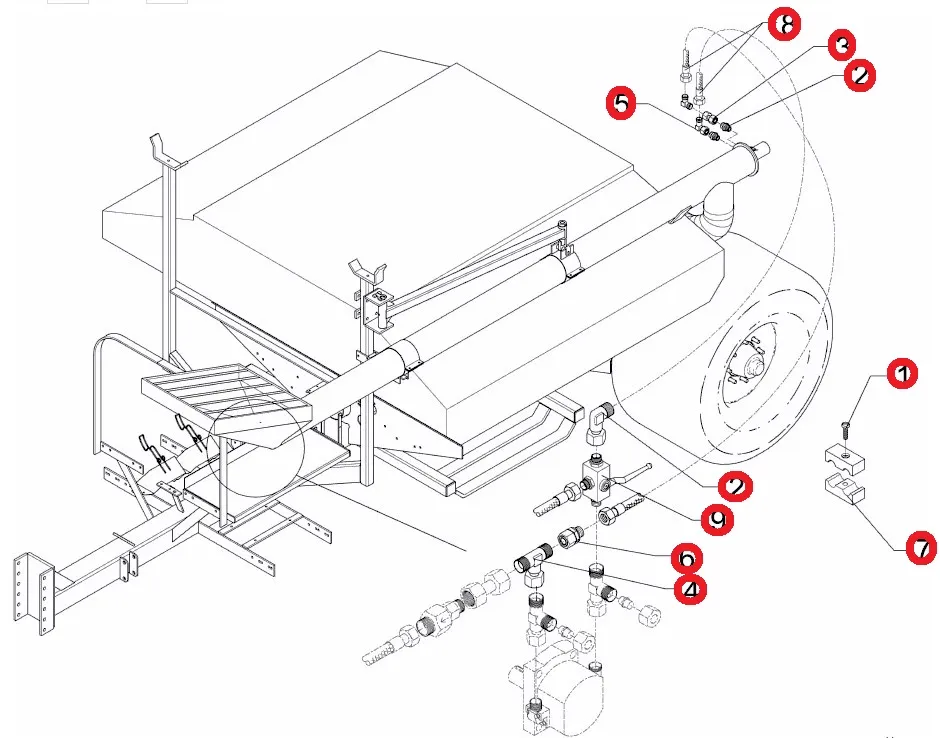 8
3
2
5
1
2
9
7
6
4