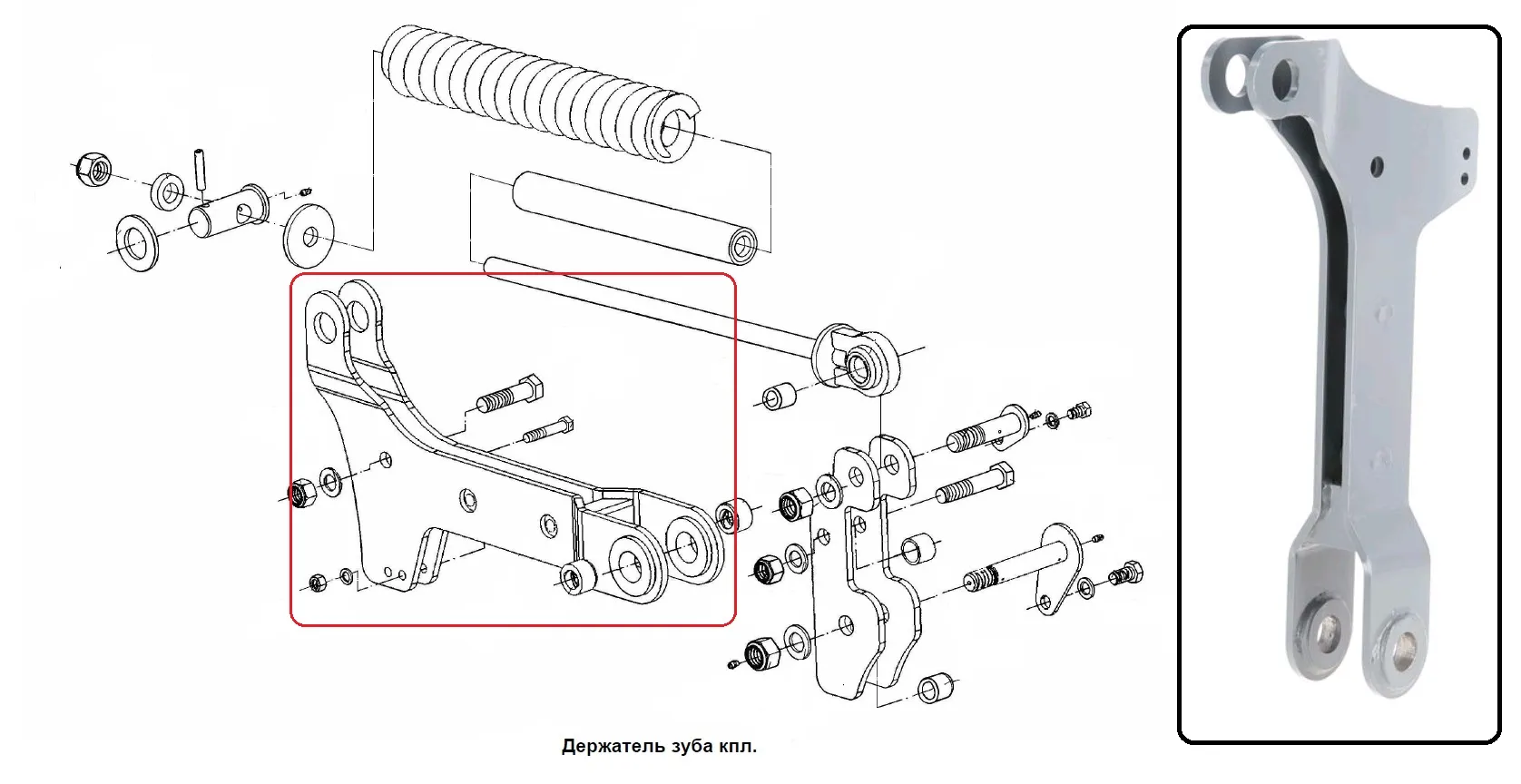 Держатель зуба кпл.