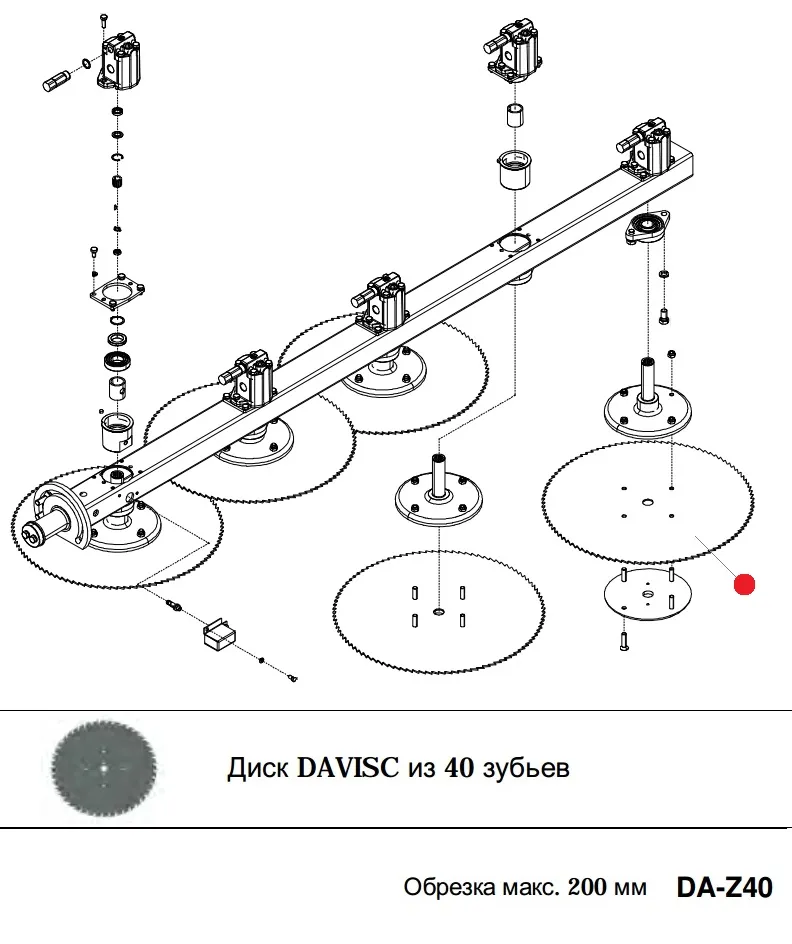 Диск DAVISC из 40 зубьев

Обрезка макс. 200 мм DA-Z40