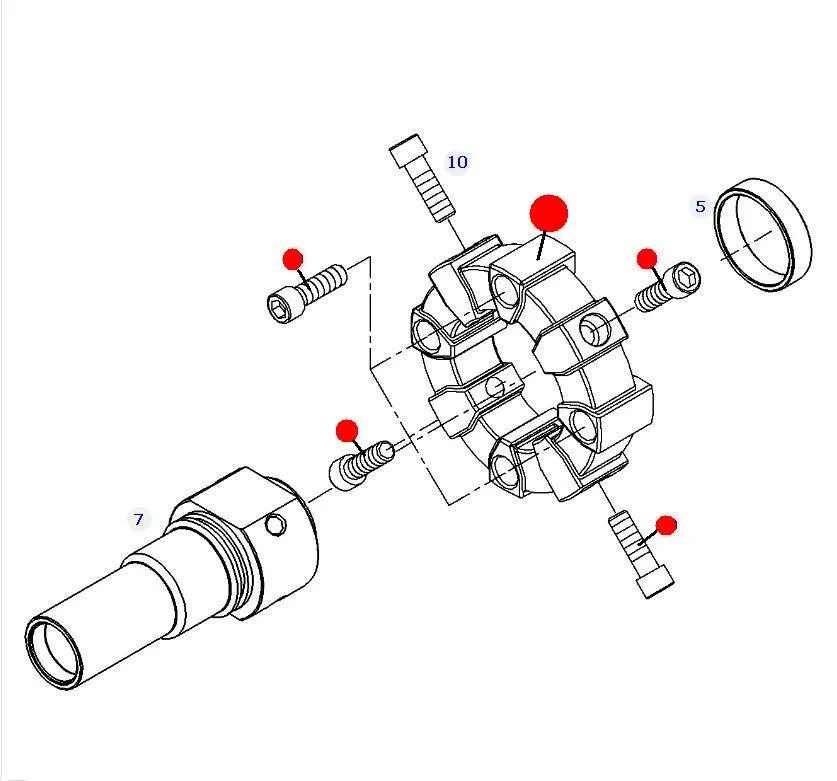 10
5
7