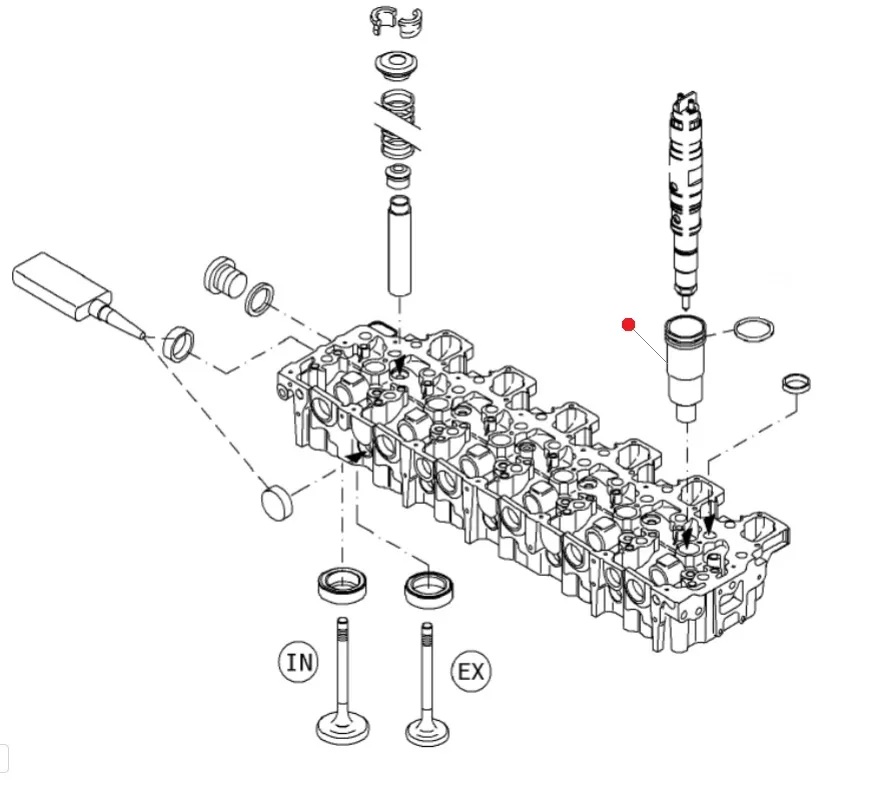 IN
EX