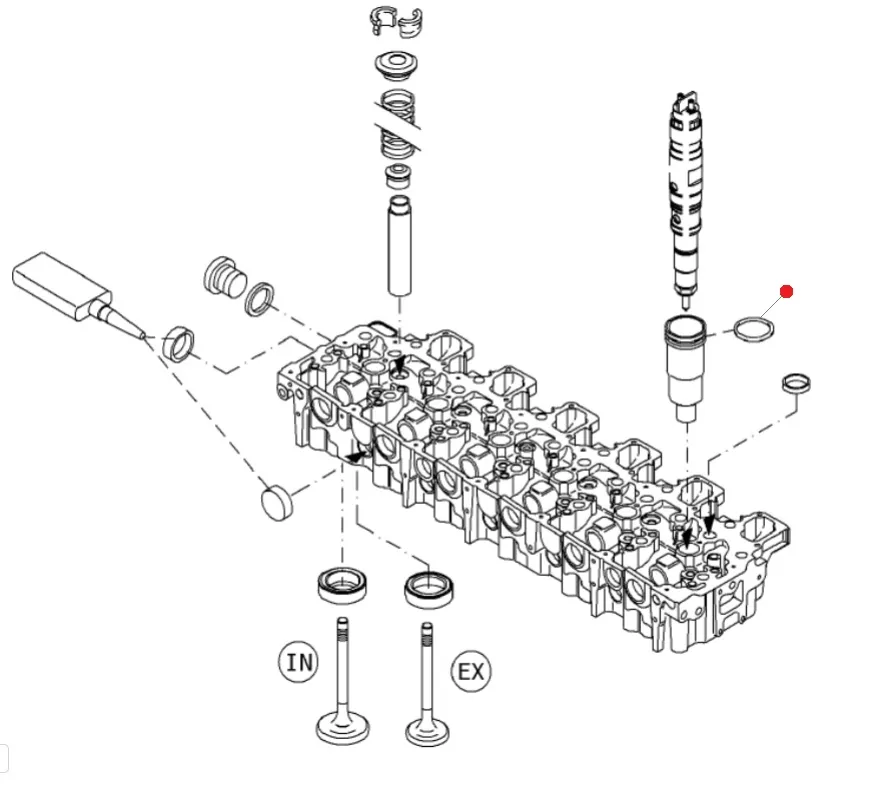 IN

EX