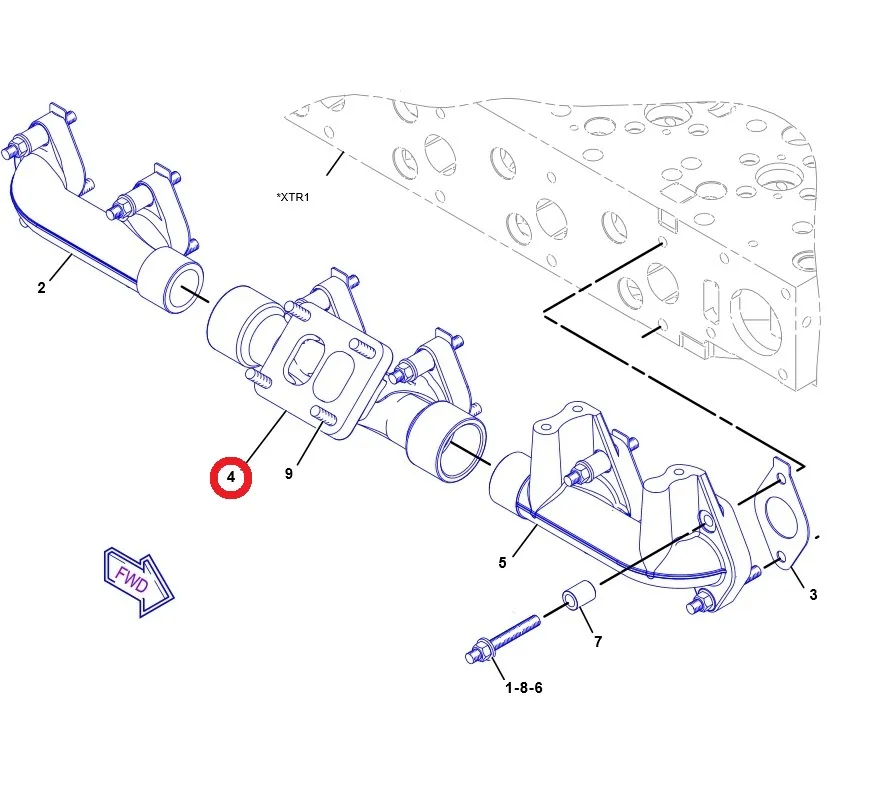 *XTR1

2

4

9

5

3

7

1-8-6

FWD