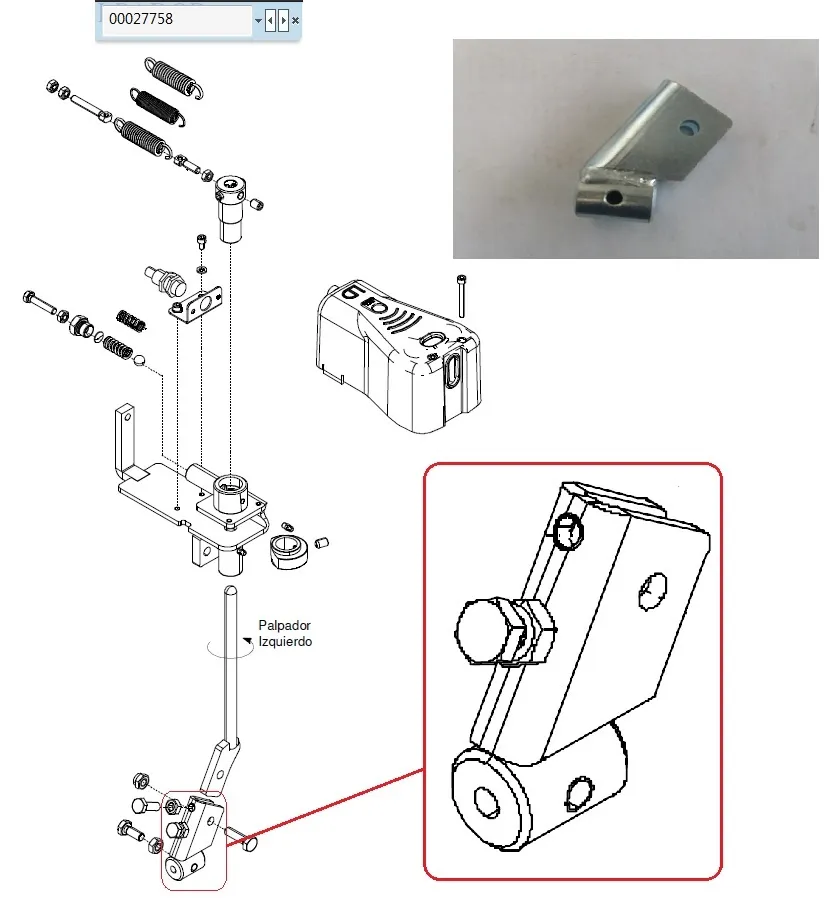 00027758

Palpador
Izquierdo