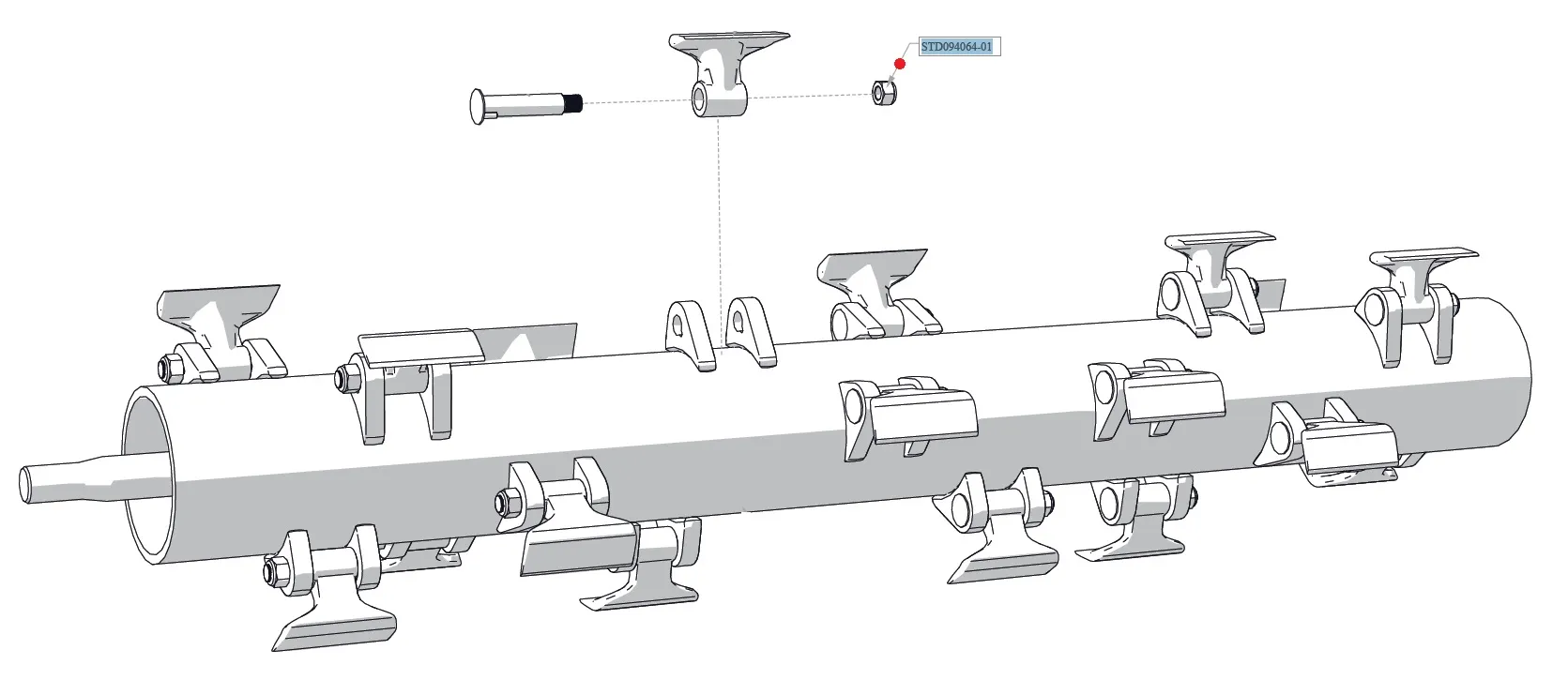 STD094064-01