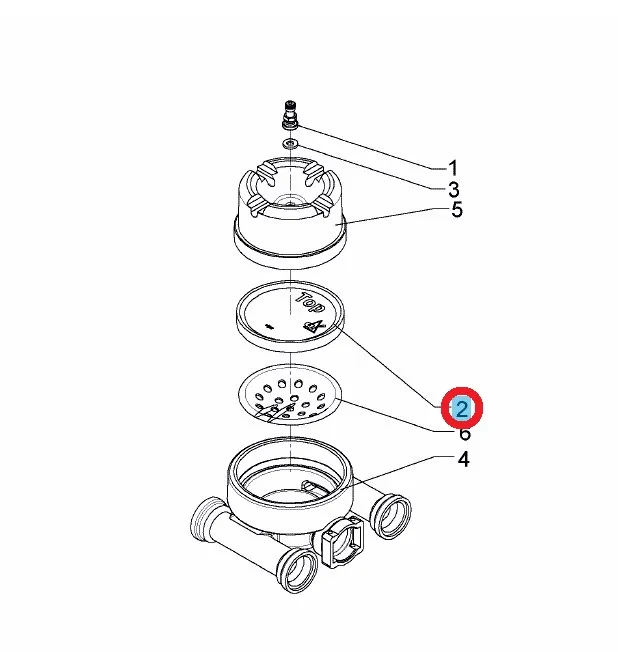 1
3
5
Top
2
6
4