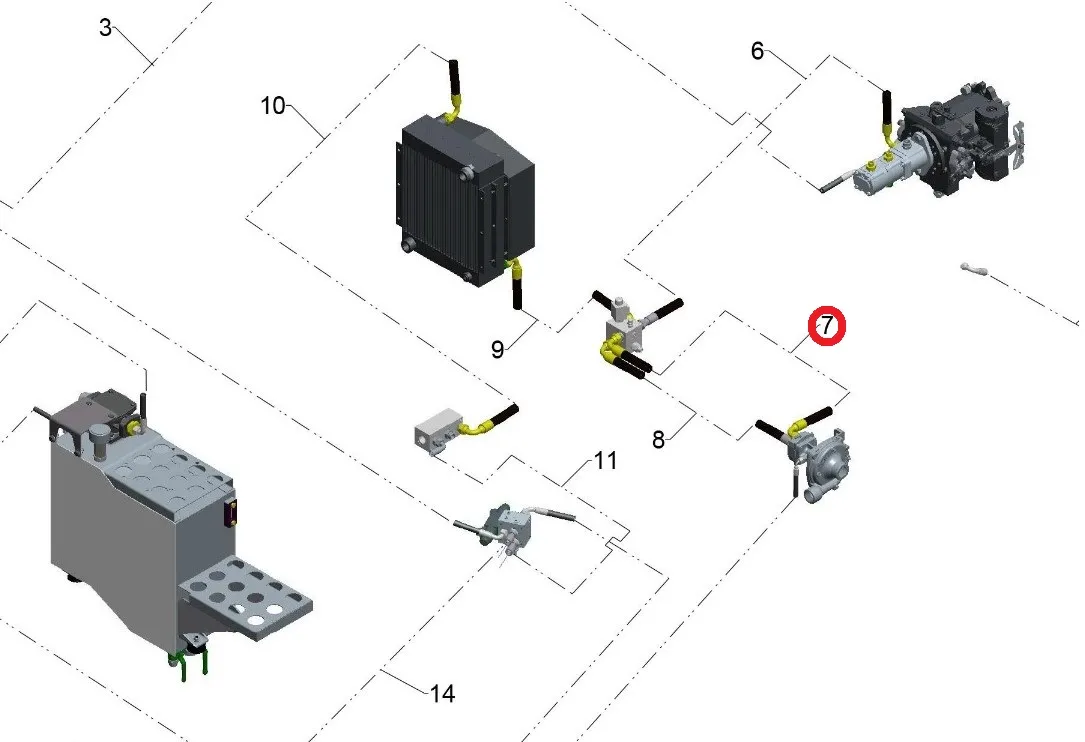 3
10
6
9
7
8
11
14