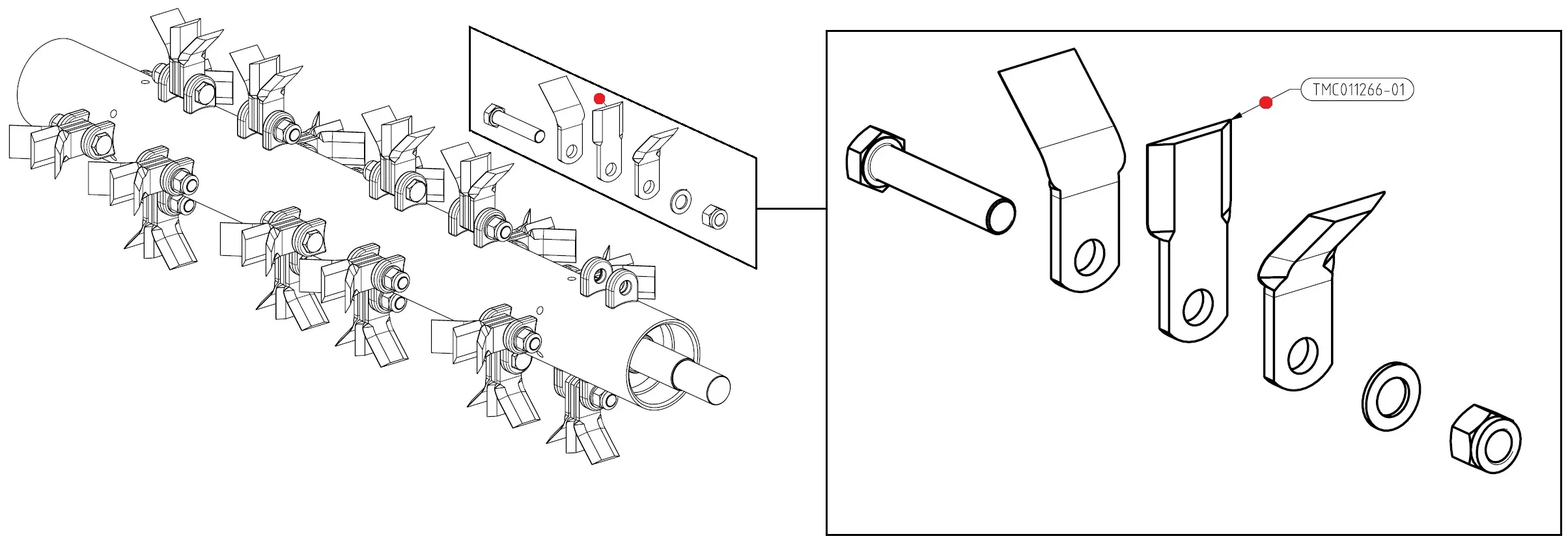 TMC011266-01