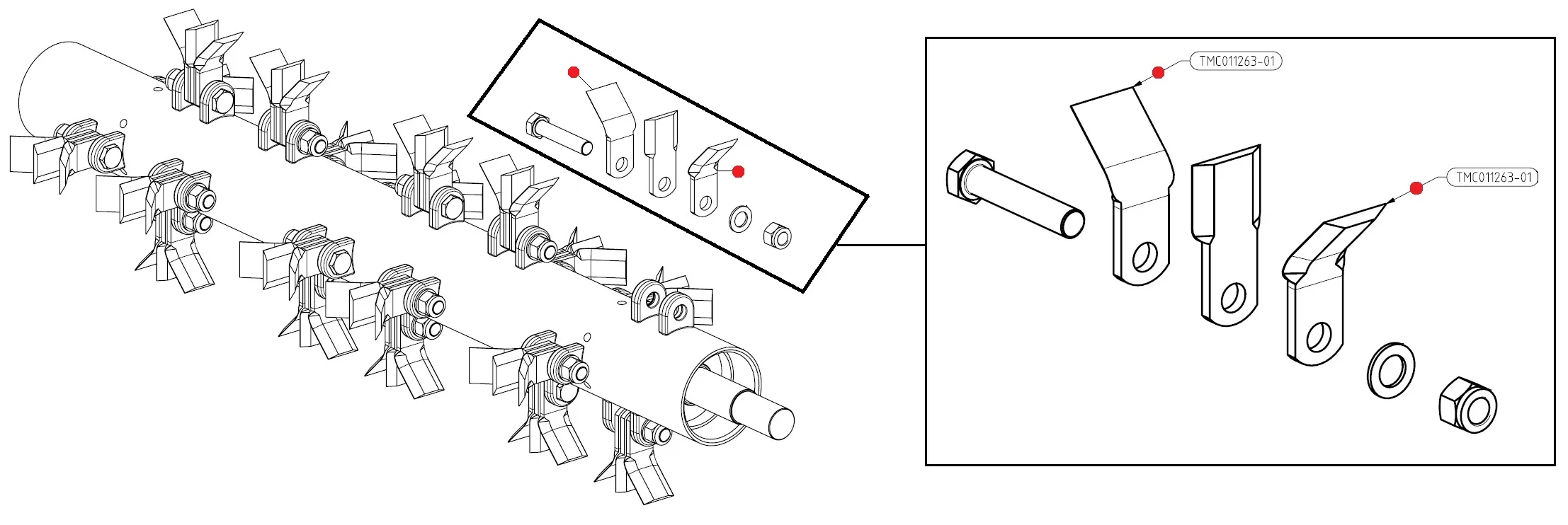 TMC011263-01

TMC011263-01