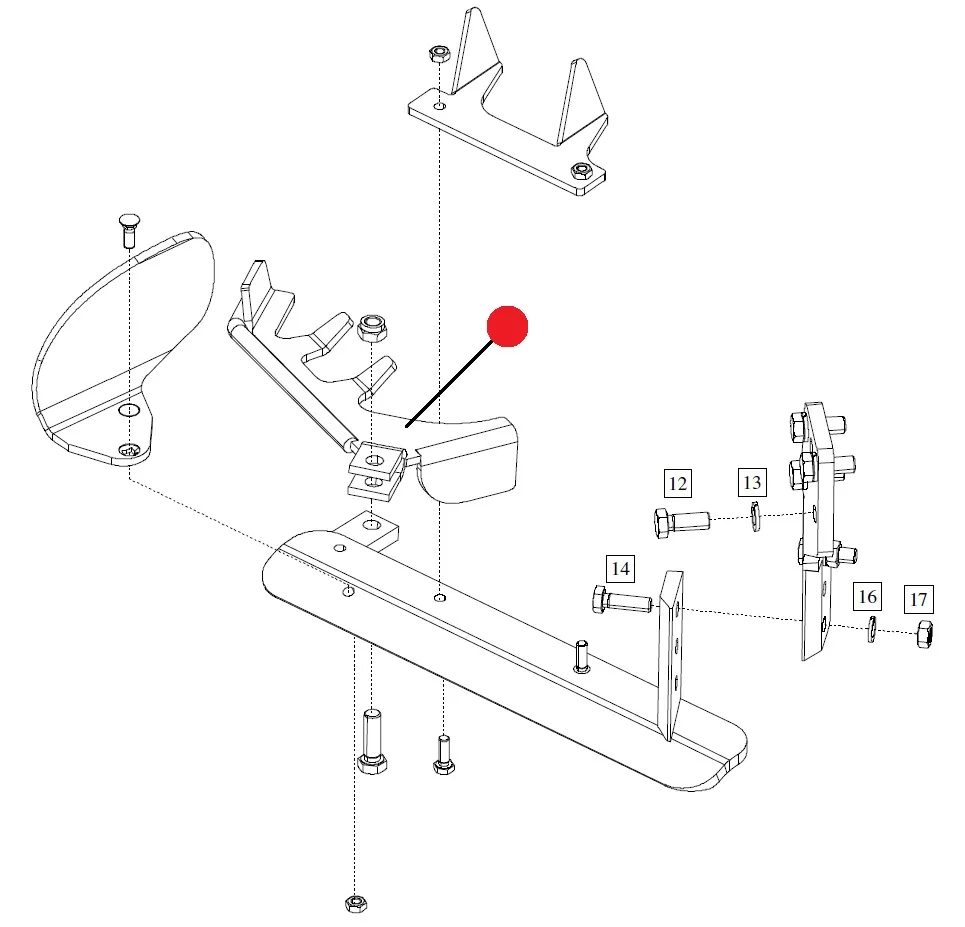 12
13
14
16
17