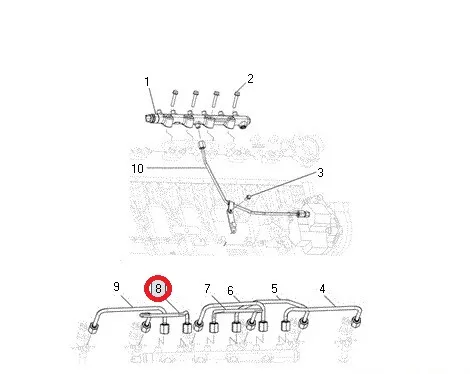 1
2
10
3
9
8
7
6
5
4