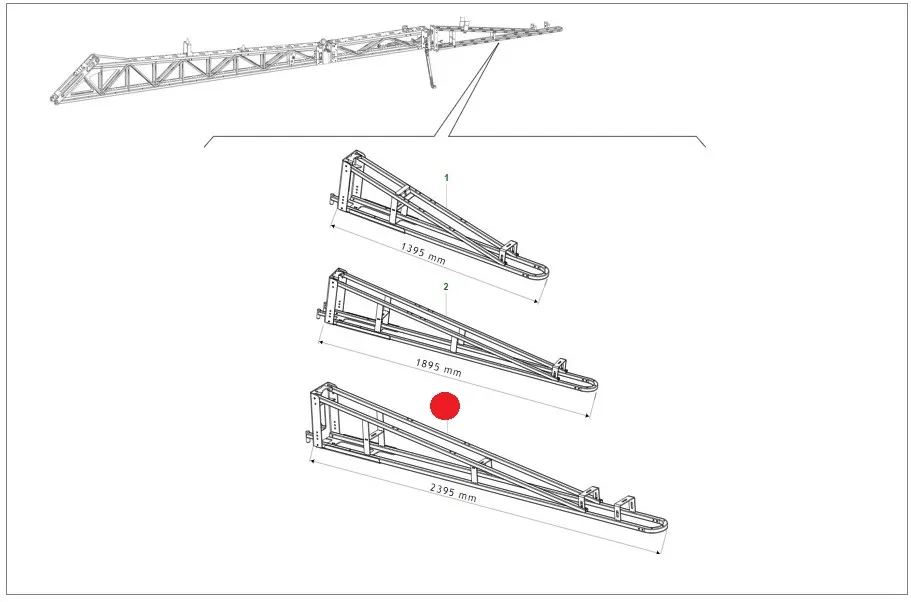 1
1395 mm
2
1895 mm
2395 mm