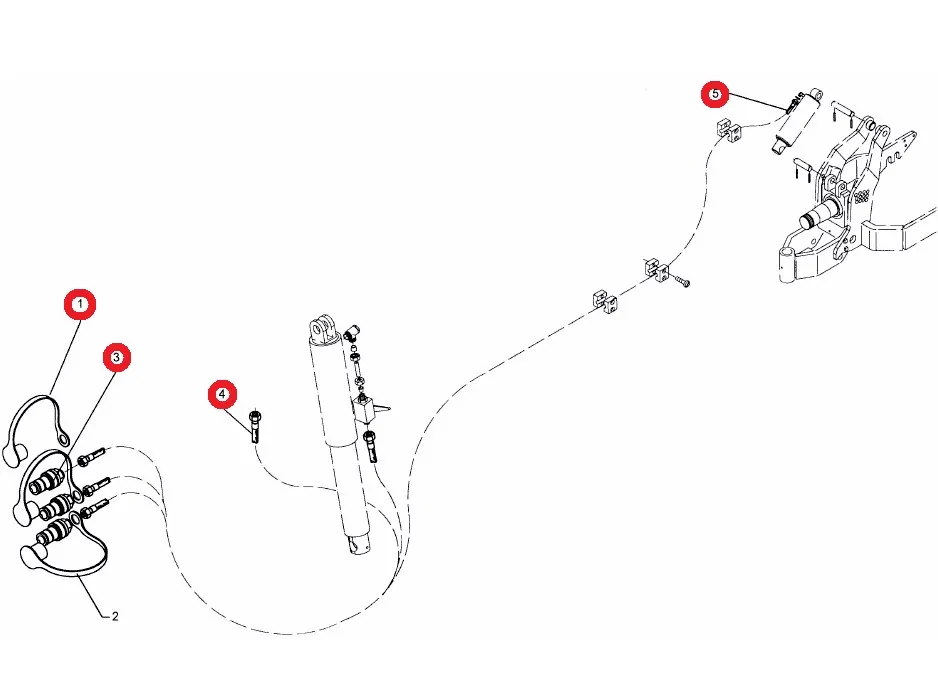 5

1

3

4

2