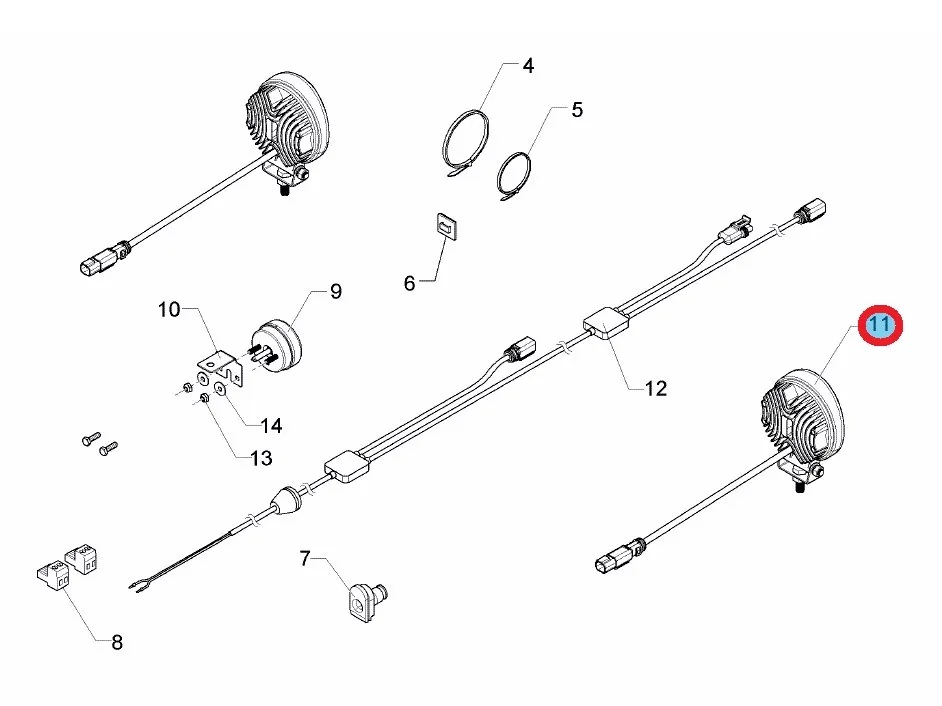 4
5
6
9
10
11
12
14
13
7
8