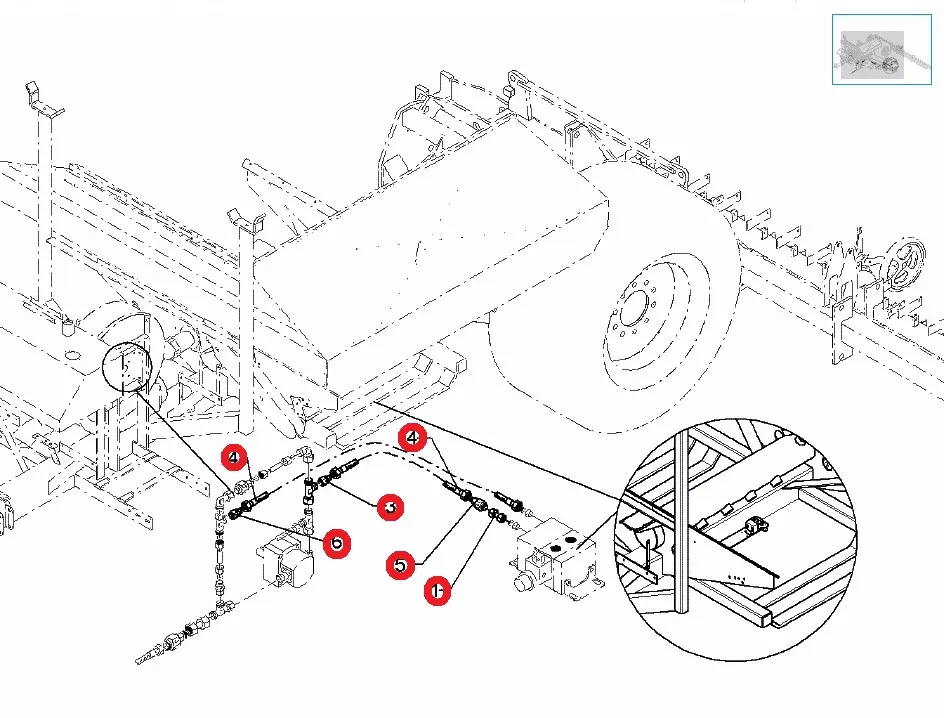 4
4
3
6
5
1