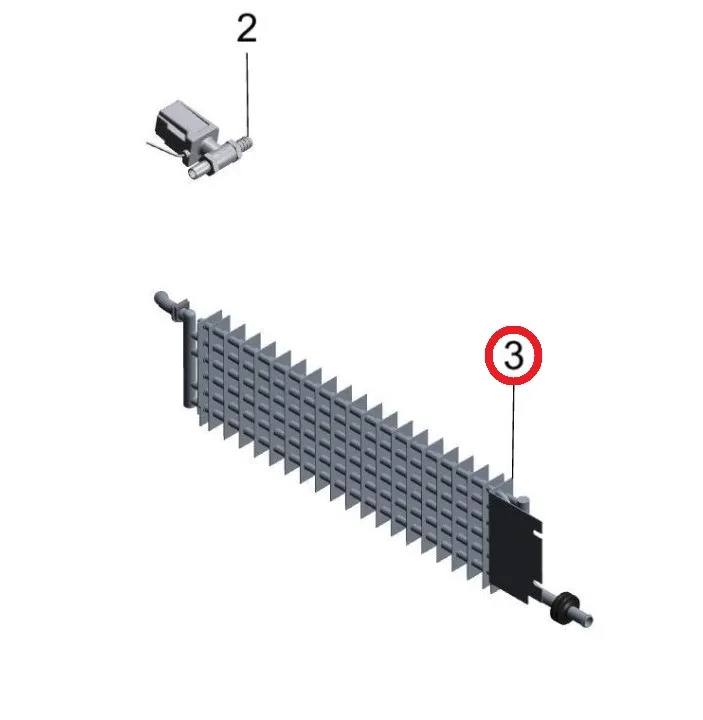 2

3