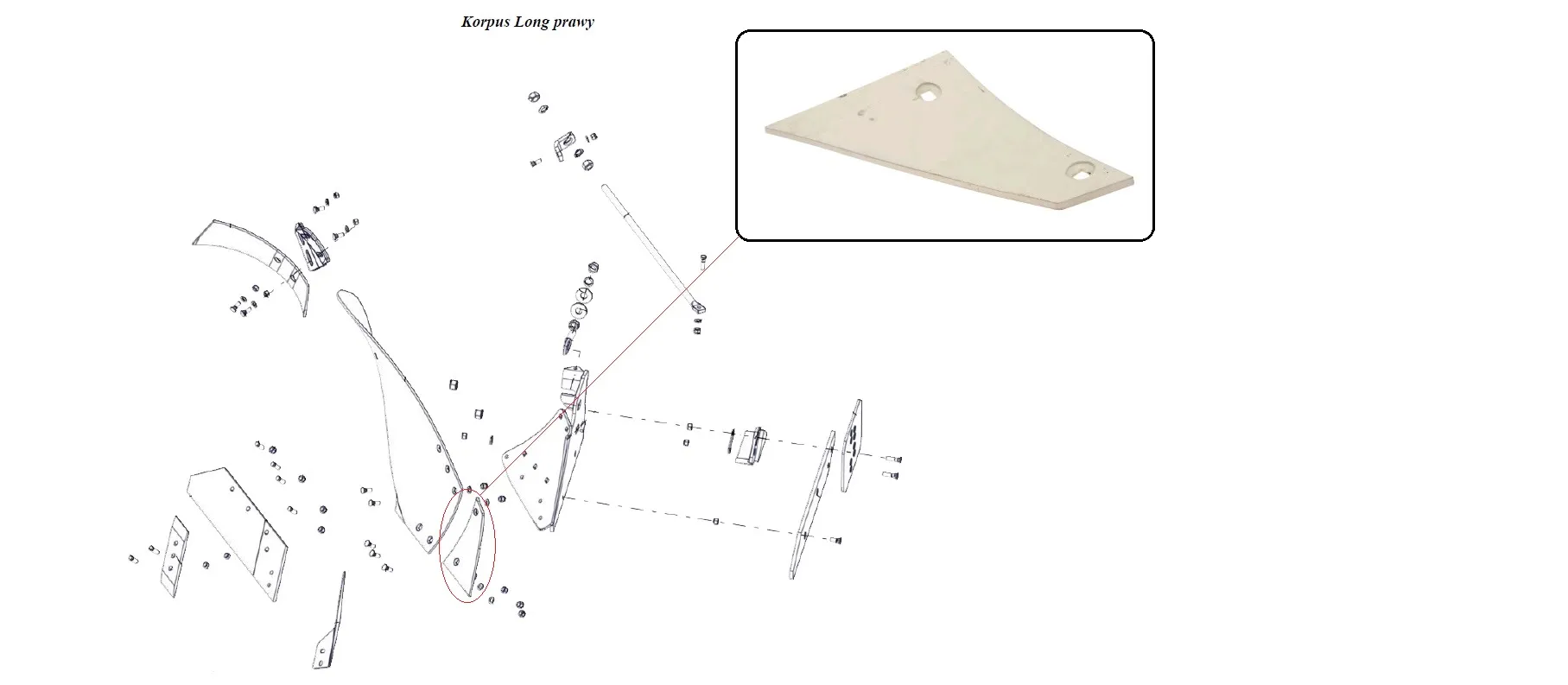 Korpus Long prawy