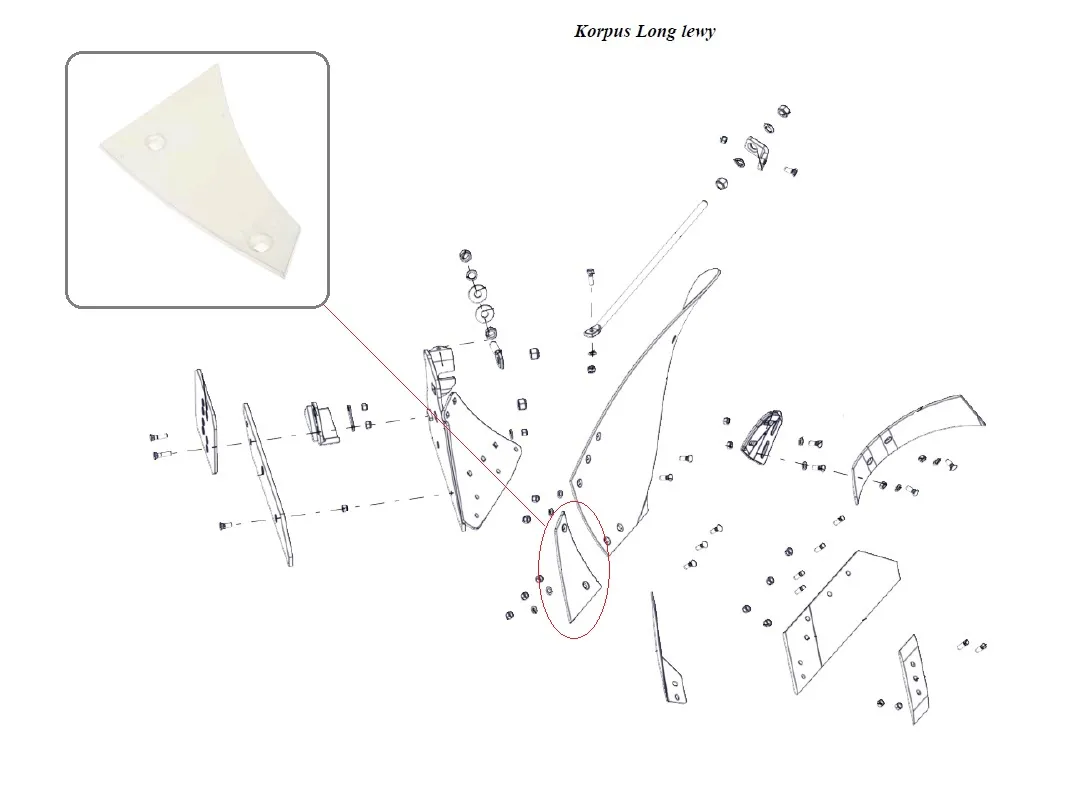 Korpus Long lewy