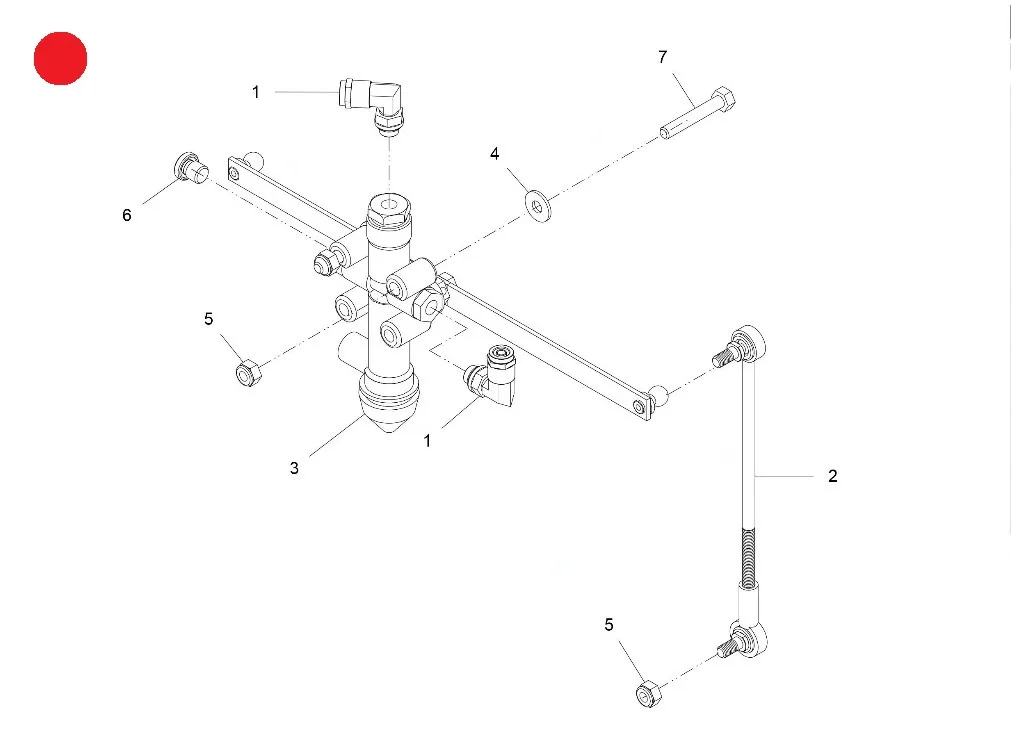 1
7
4
6
5
1
3
2
5