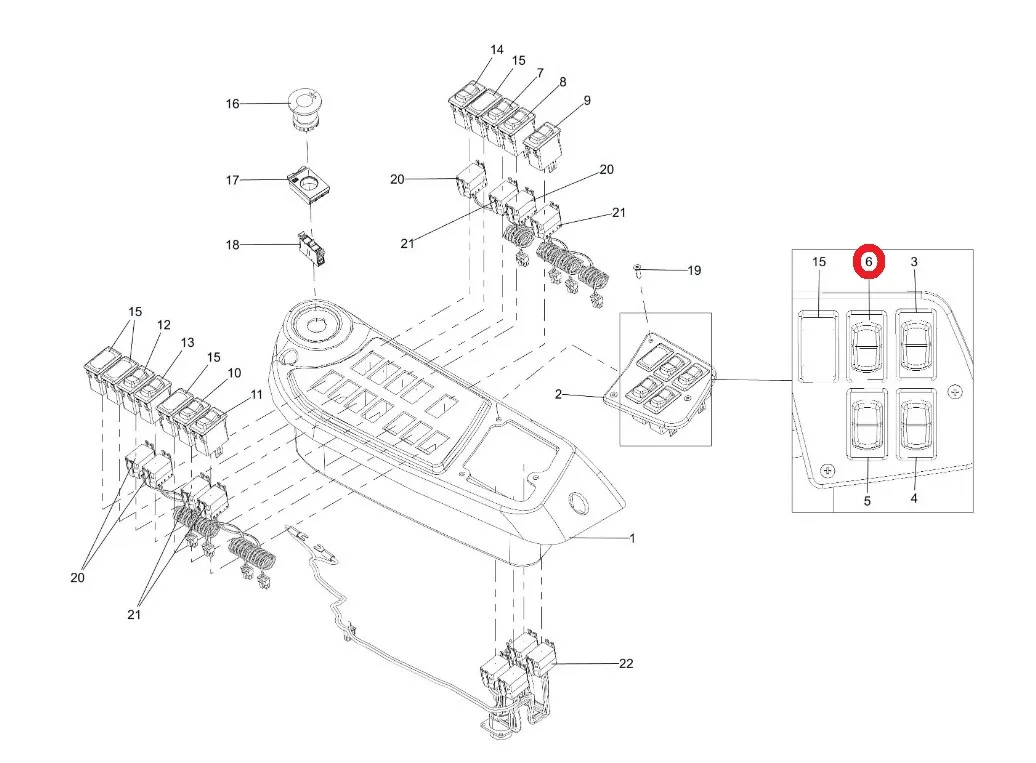 14
15
7
8
9
16
17
20
20
21
21
18
19
15
6
3
15
12
13
15
10
11
2
5
4
1
20
21
22