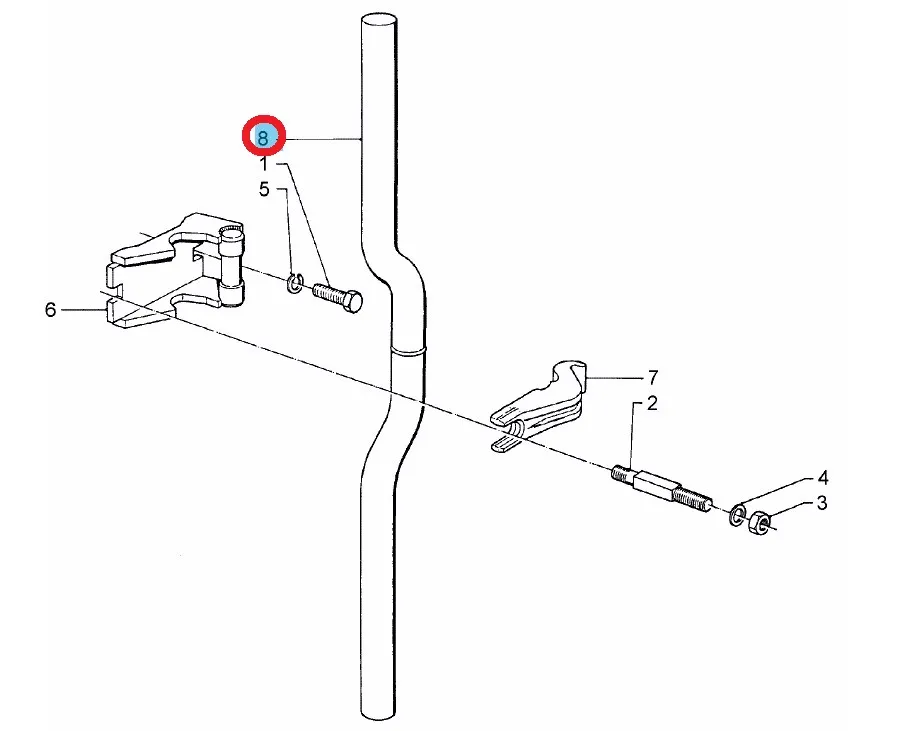 8
1
5
6
7
2
4
3