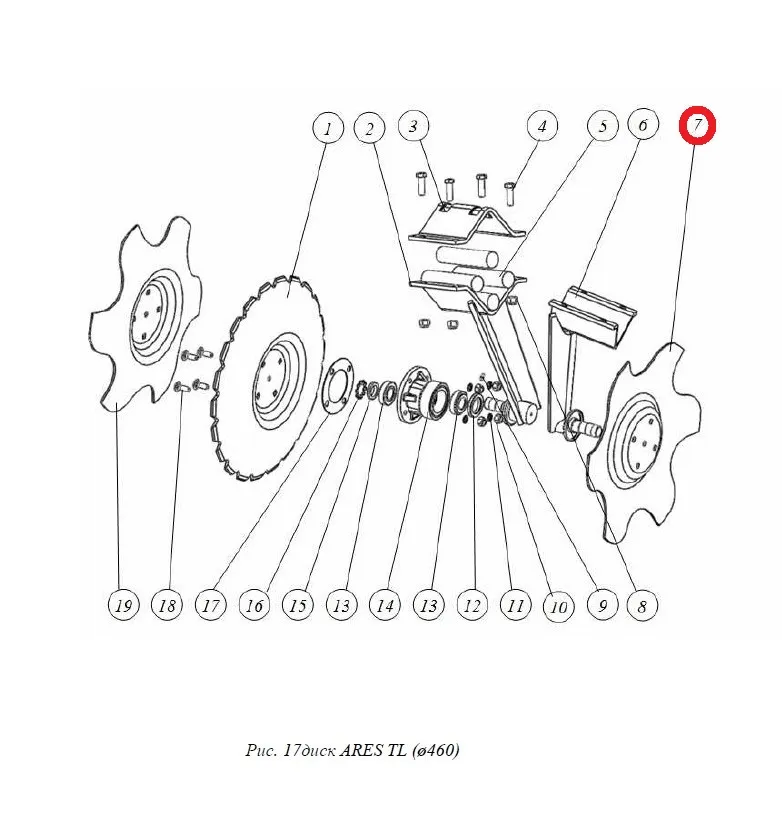 1 2 3 4 5 6 7

19 18 17 16 15 13 14 13 12 11 10 9 8

Рис. 17диск ARES TL (ø460)