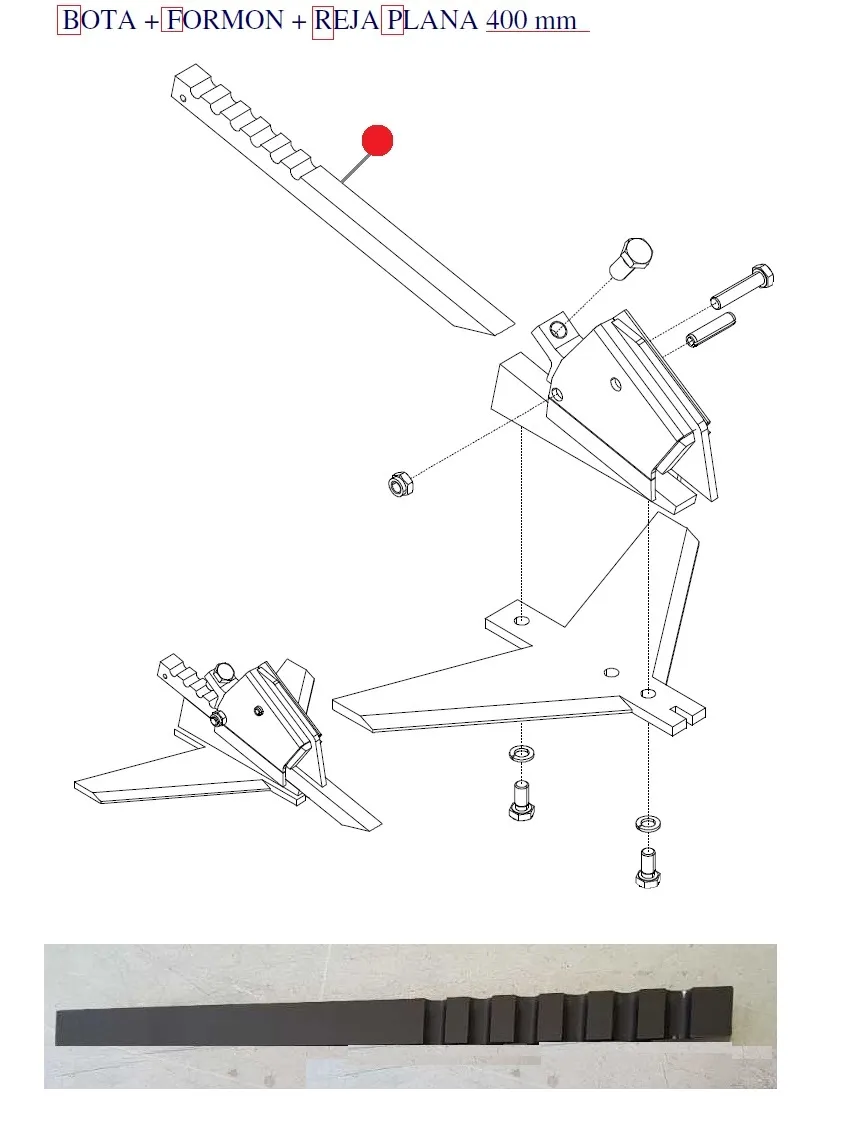 BOTA + FORMON + REJA PLANA 400 mm