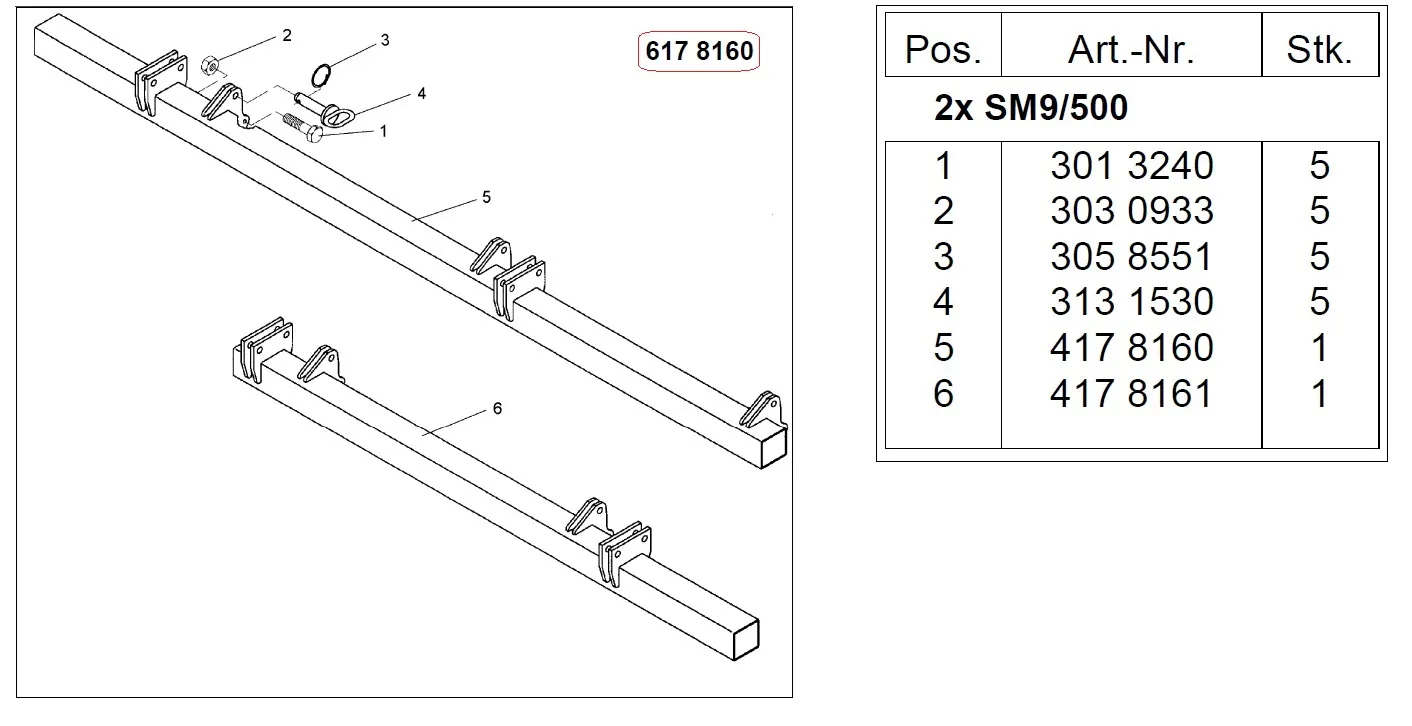 617 8160

2
3
4
1
5
6

| Pos. | Art.-Nr. | Stk. |
|---|---|---|
| 2x SM9/500 | | |
| 1 | 301 3240 | 5 |
| 2 | 303 0933 | 5 |
| 3 | 305 8551 | 5 |
| 4 | 313 1530 | 5 |
| 5 | 417 8160 | 1 |
| 6 | 417 8161 | 1 |