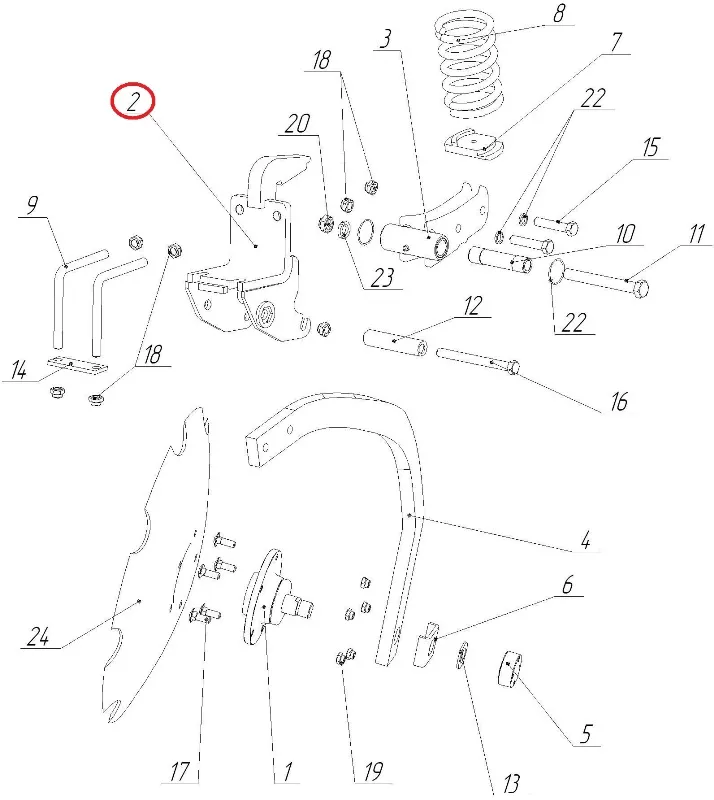 8
3
7
18
2
22
20
15
9
10
11
23
22
12
14
18
16
4
6
24
5
17
1
19
13